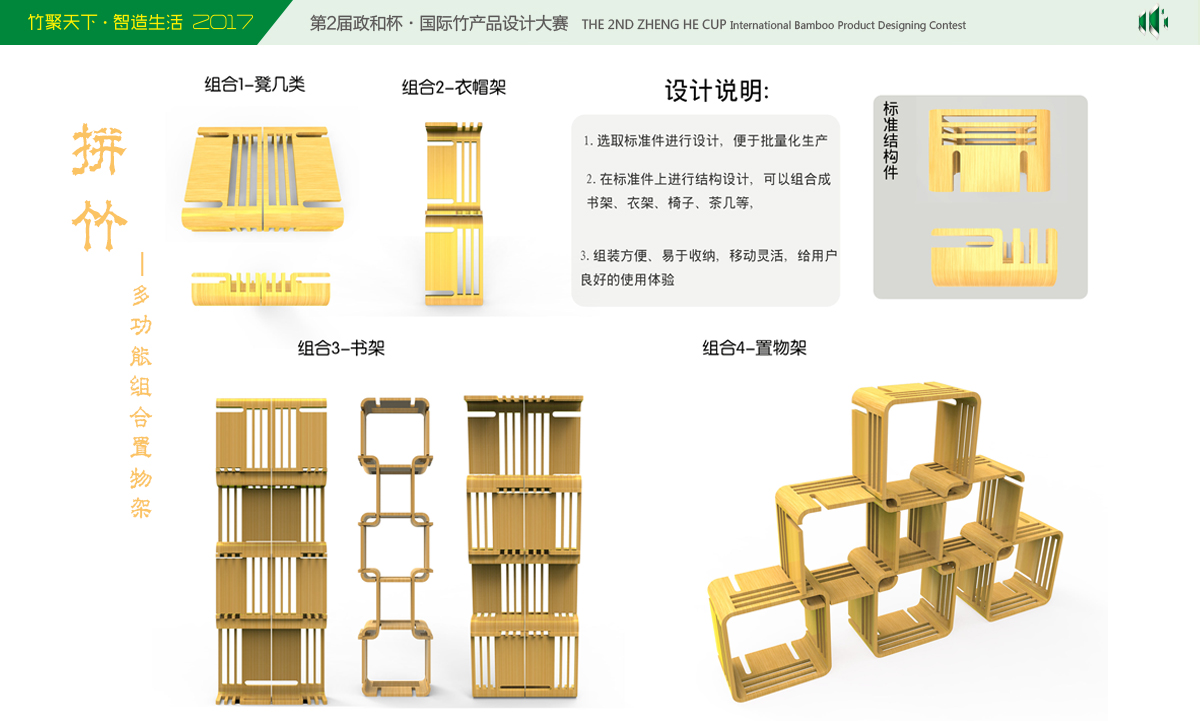 竹聚天下·智造生活 2017

第2届政和杯·国际竹产品设计大赛 THE 2ND ZHENG HE CUP International Bamboo Product Designing Contest

拼竹

—多功能组合置物架

组合1-凳几类

组合2-衣帽架

设计说明:

1. 选取标准件进行设计，便于批量化生产

2. 在标准件上进行结构设计，可以组合成书架、衣架、椅子、茶几等,

3. 组装方便、易于收纳，移动灵活，给用户良好的使用体验

标准结构件

组合3-书架

组合4-置物架